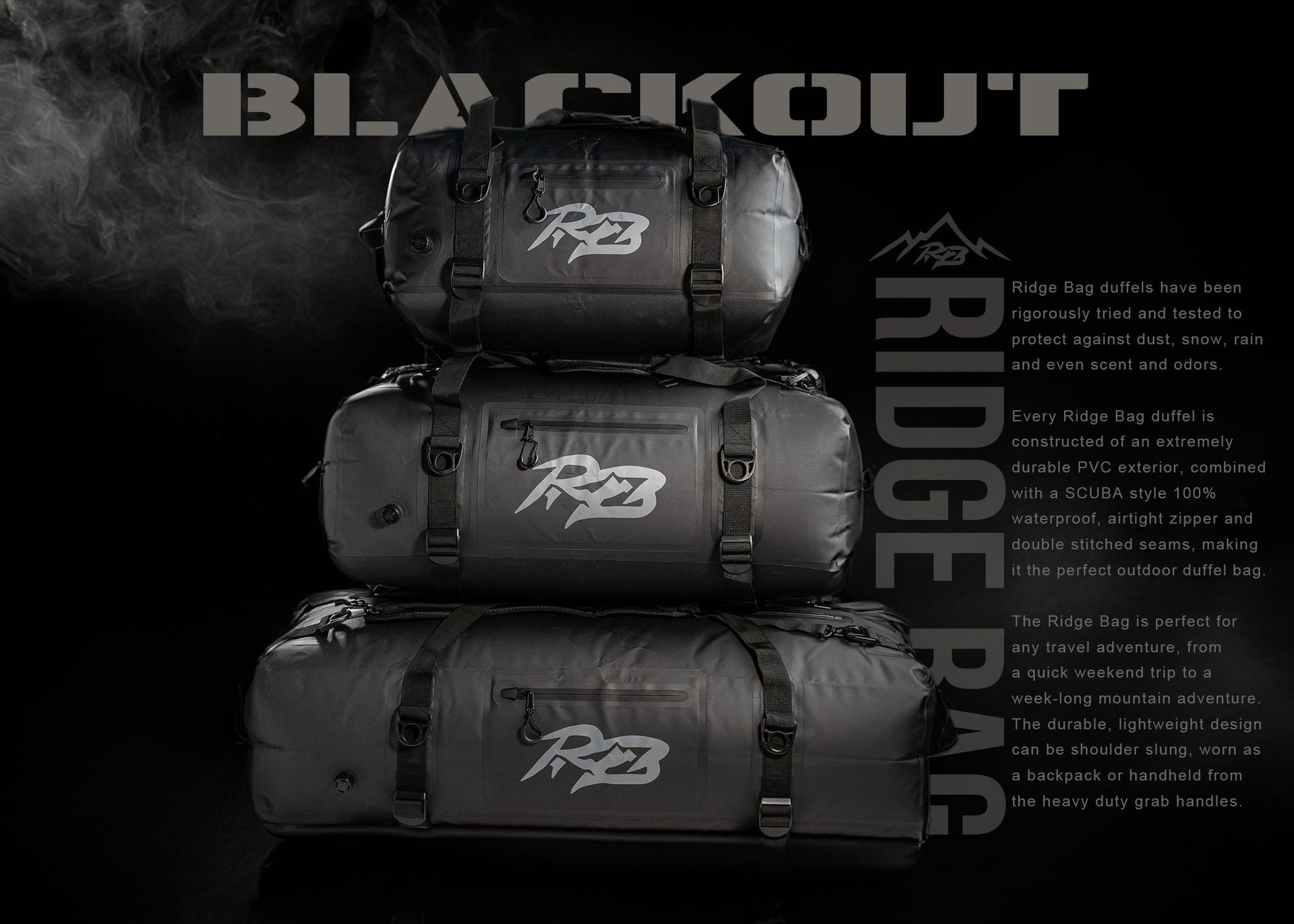 BLACKOUT

RB

RB

RB

RB

RIDGE BAG

Ridge Bag duffels have been rigorously tried and tested to protect against dust, snow, rain and even scent and odors.

Every Ridge Bag duffel is constructed of an extremely durable PVC exterior, combined with a SCUBA style 100% waterproof, airtight zipper and double stitched seams, making it the perfect outdoor duffel bag.

The Ridge Bag is perfect for any travel adventure, from a quick weekend trip to a week-long mountain adventure. The durable, lightweight design can be shoulder slung, worn as a backpack or handheld from the heavy duty grab handles.